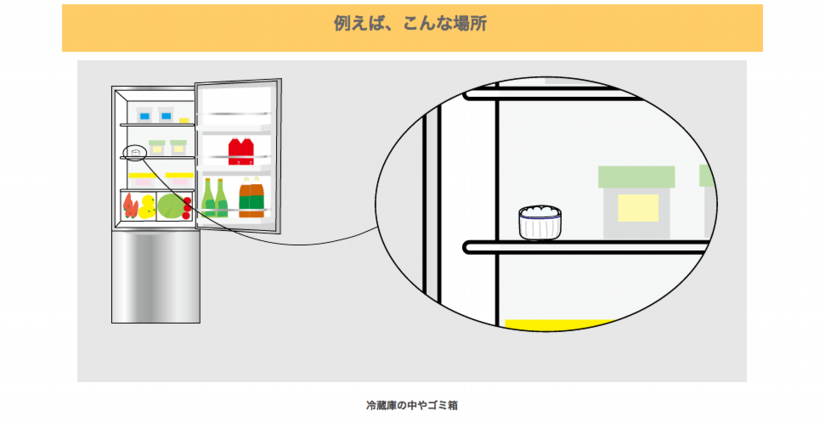 例えば、こんな場所

冷蔵庫の中やゴミ箱